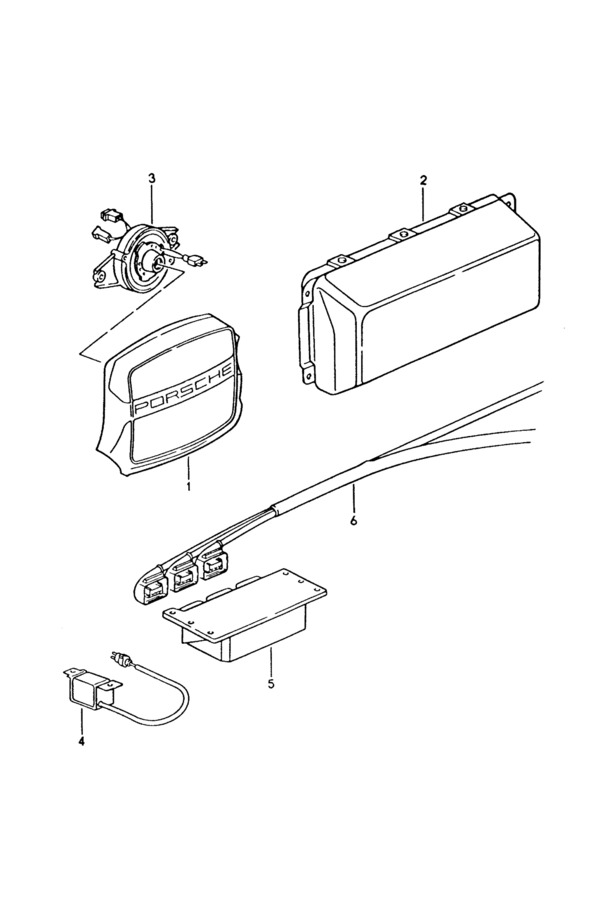 3
2
PORSCHE
1
6
5
4