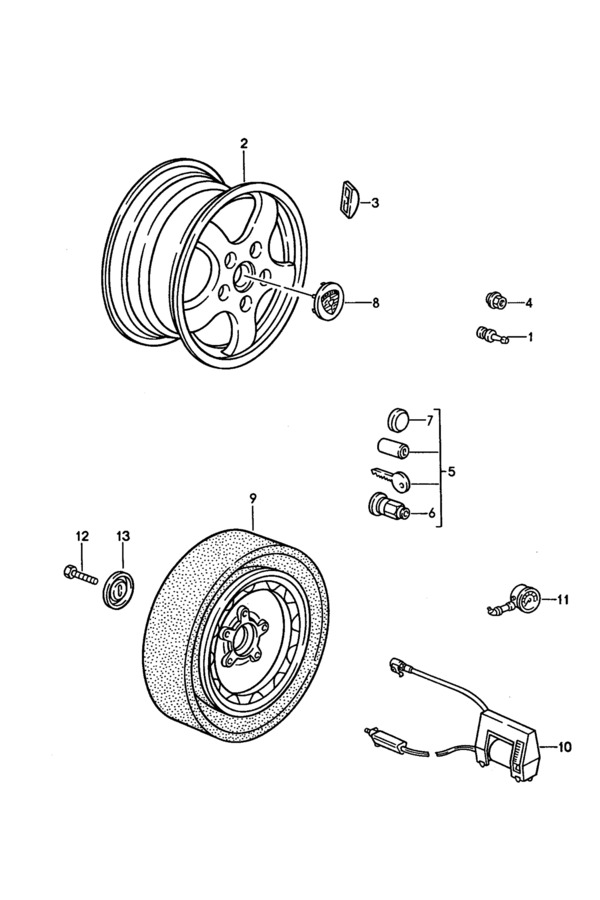 2
3
8
4
1
7
5
6
9
12
13
11
10