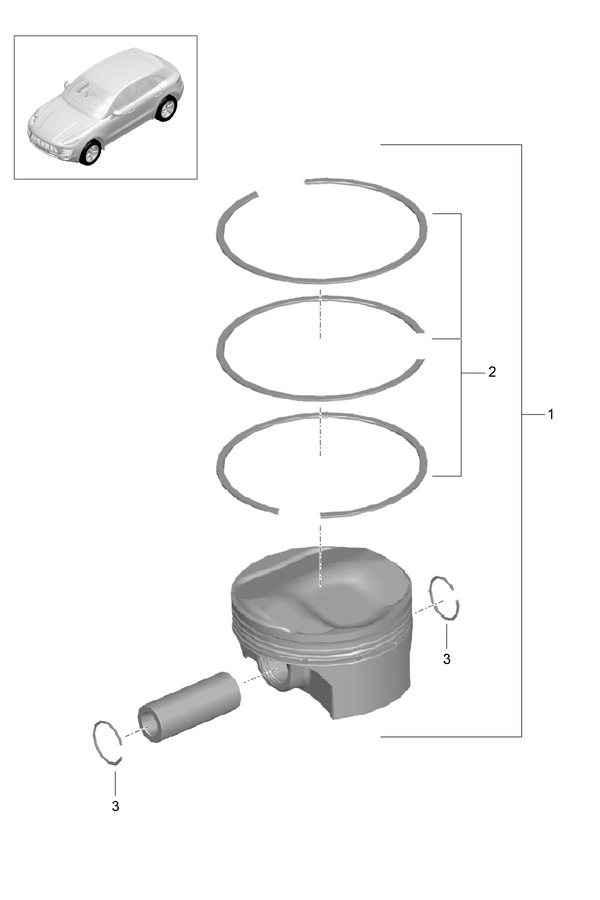 2

1

3

3