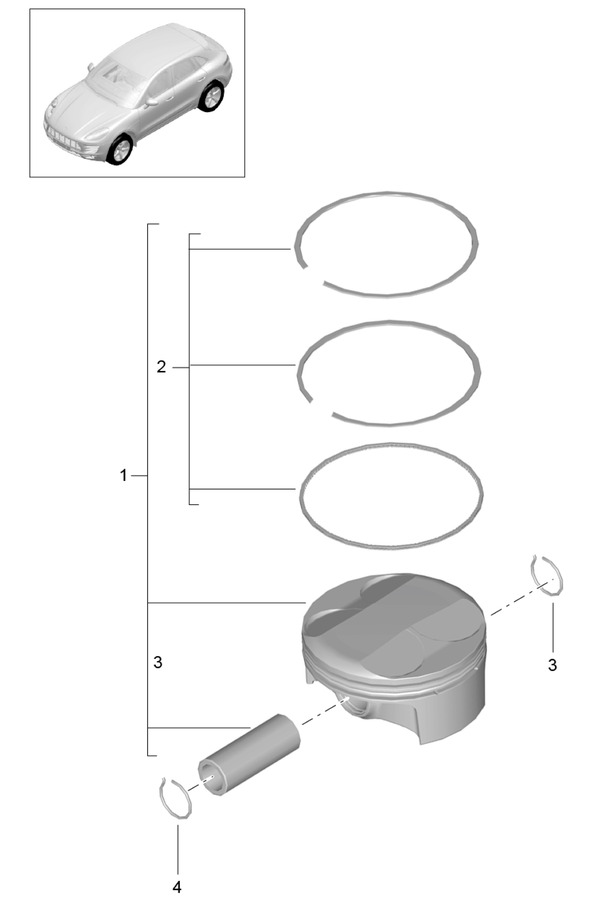 2
1
3
3
4