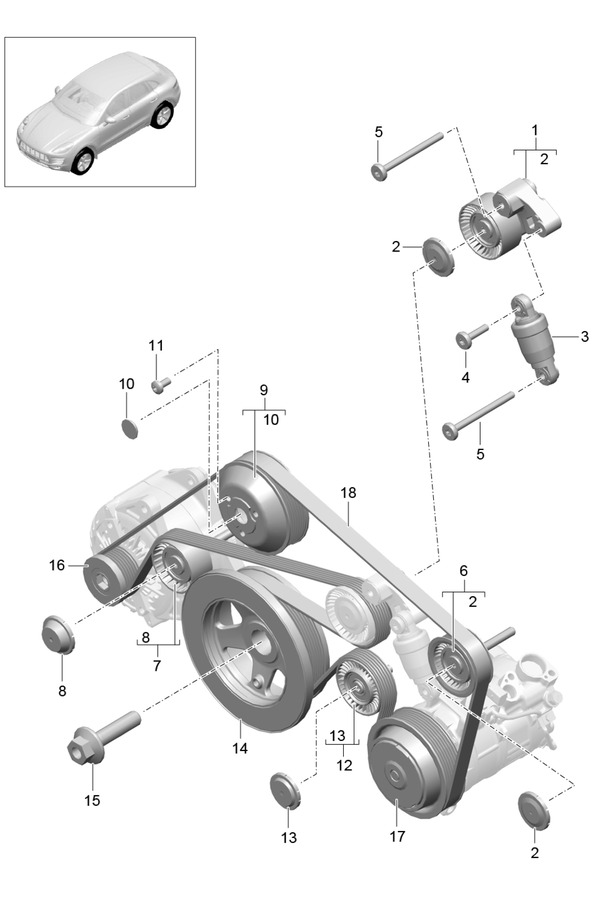 5
1
2
2
3
4
5
11
10
9
10
18
16
6
2
8
7
8
14
13
12
15
13
17
2