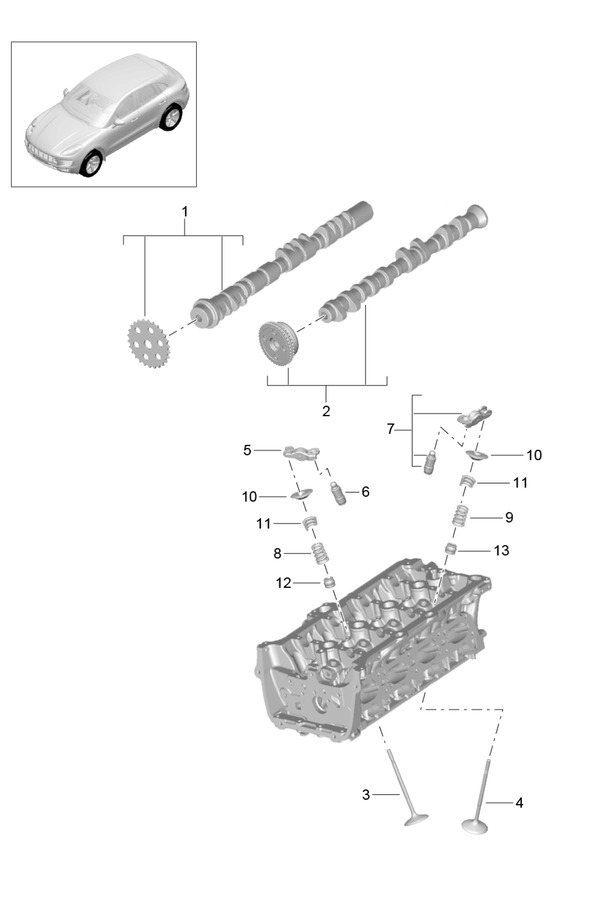 1
2
7
5
10
6
10
11
11
9
8
13
12
3
4