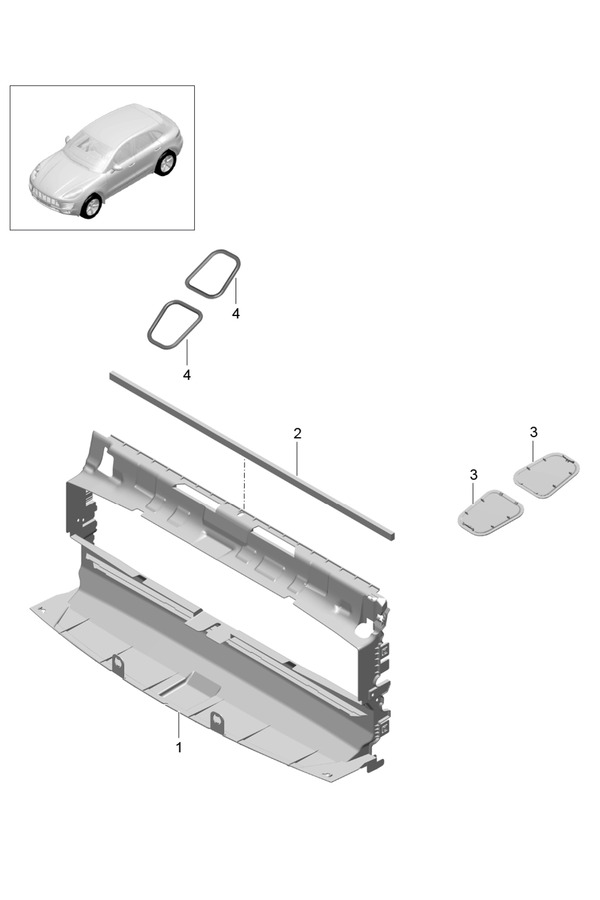 4
4
2
3
3
1