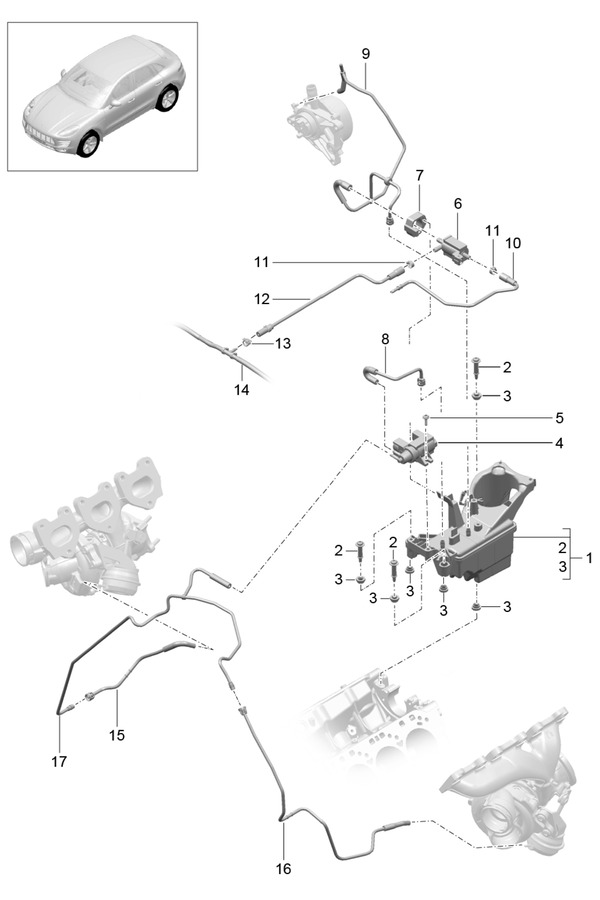 9
7
6
11
10
11
12
13
14
8
2
3
5
4
2
3
1
2
3
2
3
3
3
3
15
17
16