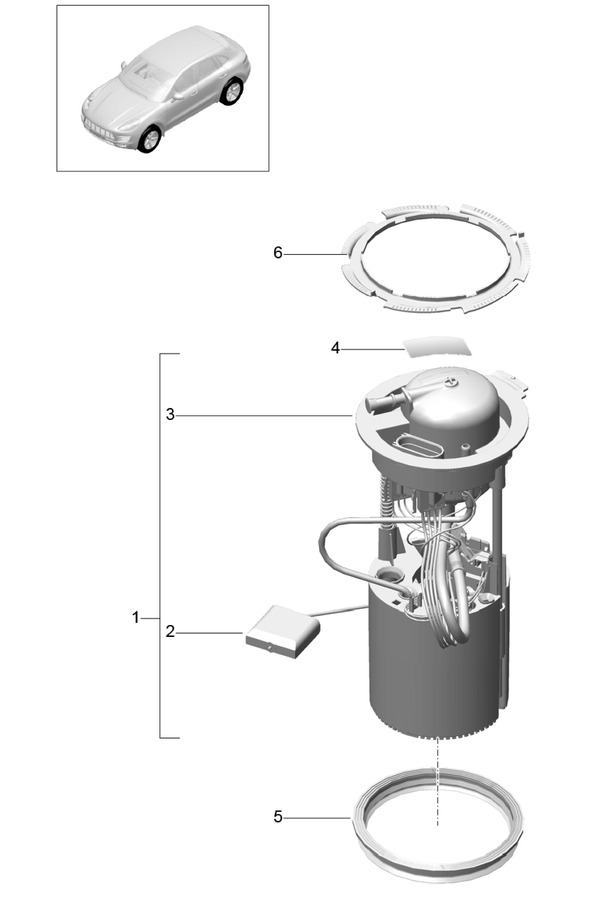 6
4
3
1
2
5