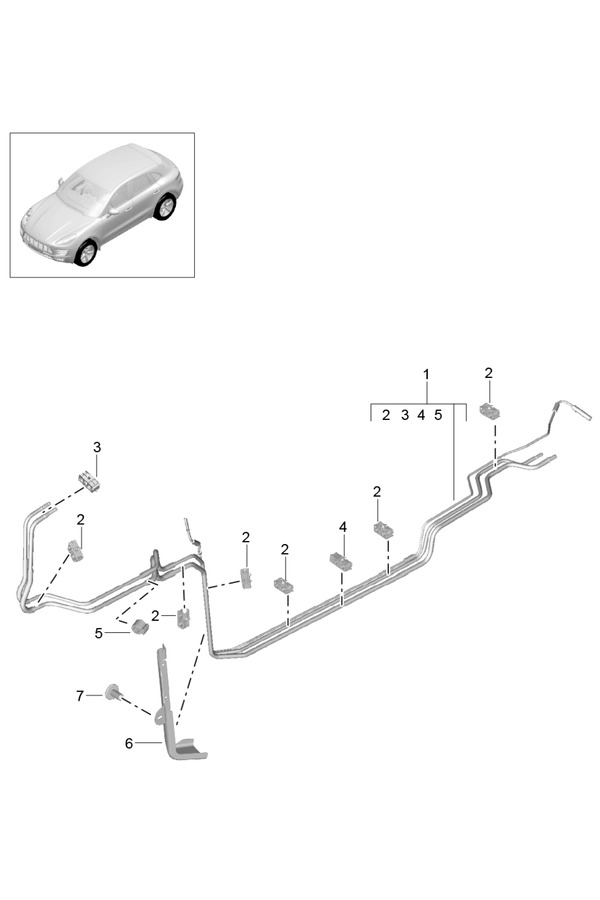 1
2 3 4 5
2
3
2
2
2
4
2
2
5
7
6