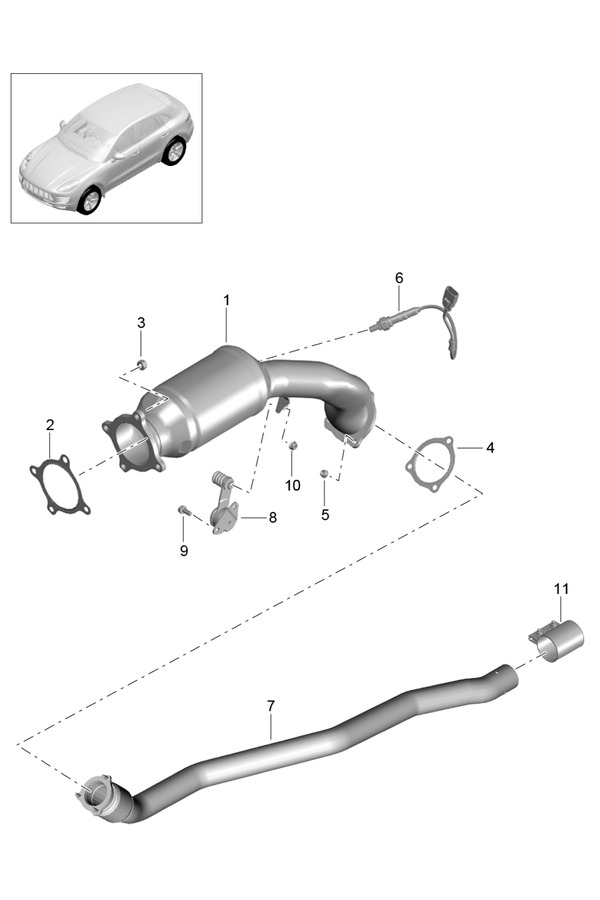 6
1
3
2
4
10
5
8
9
11
7