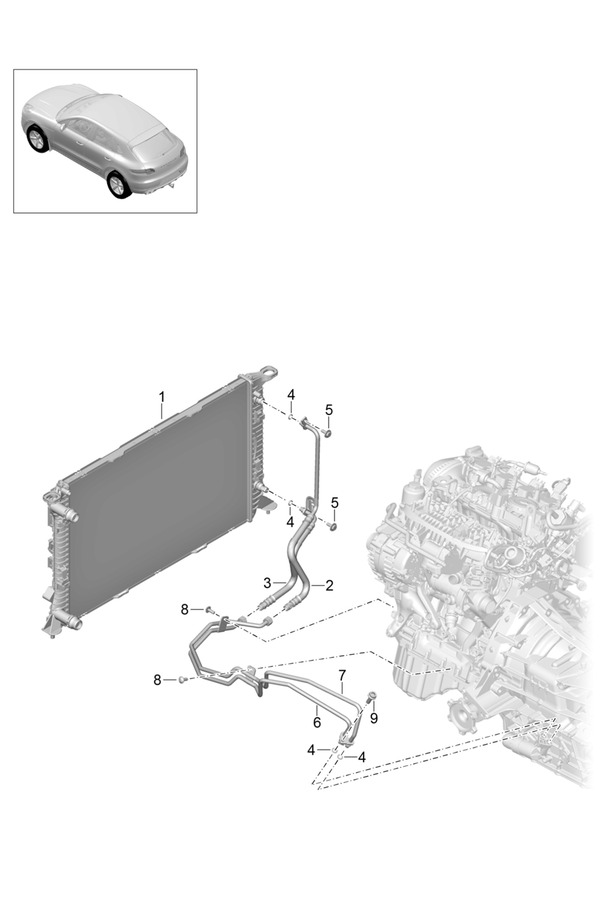 1
4
5
4
5
3
2
8
8
7
6
9
4
4