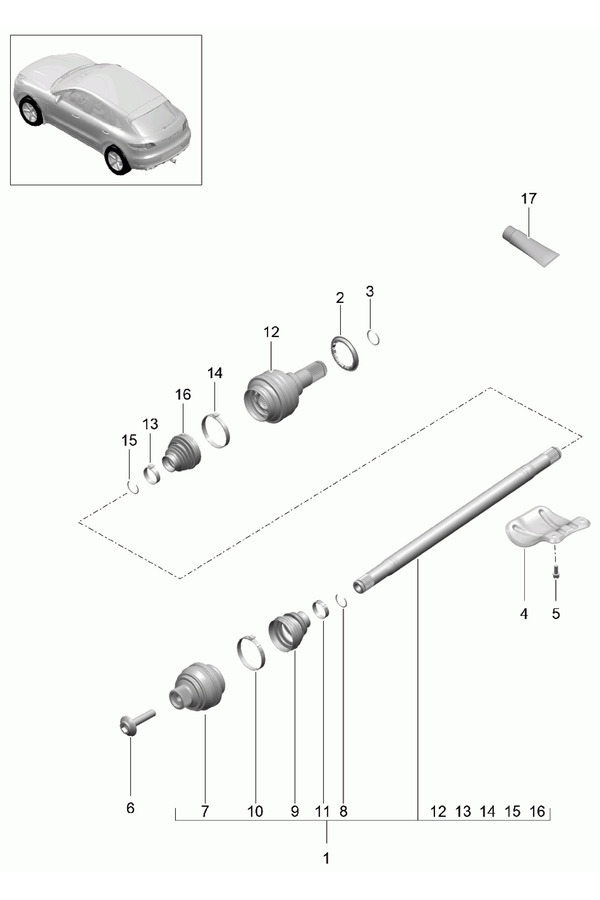 17

2
3
12
14
16
13
15

4
5

6
7
10
9
11
8
12 13 14 15 16
1