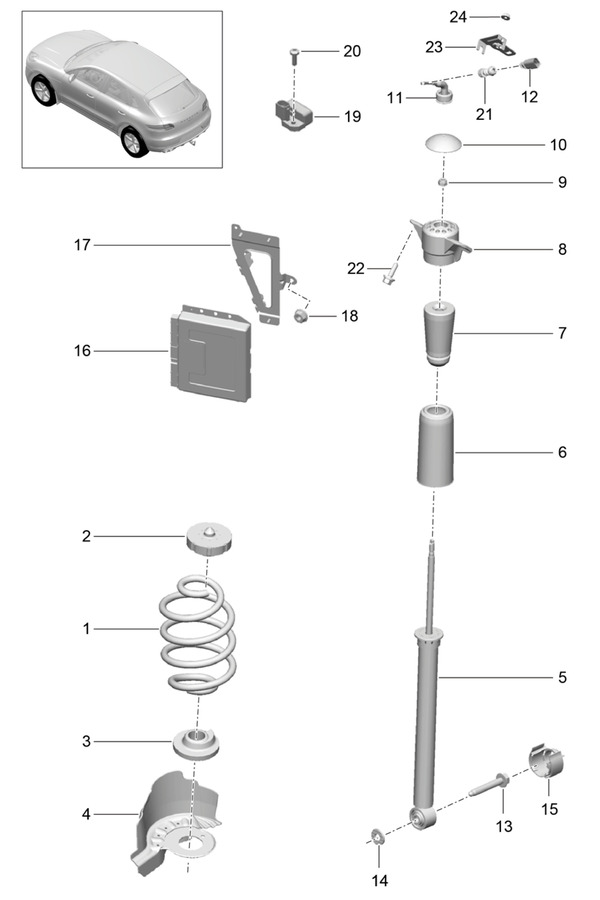 24
20
23
11
21
12
19
10
9
17
8
22
18
7
16
6
2
1
5
3
15
4
13
14