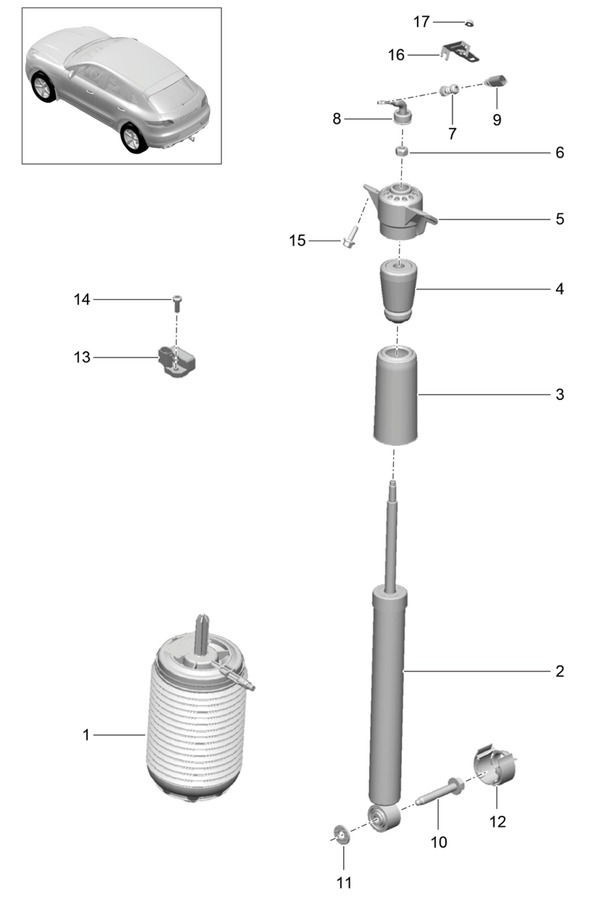 17
16
8
7
9
6
5
15
4
14
13
3
2
1
10
12
11