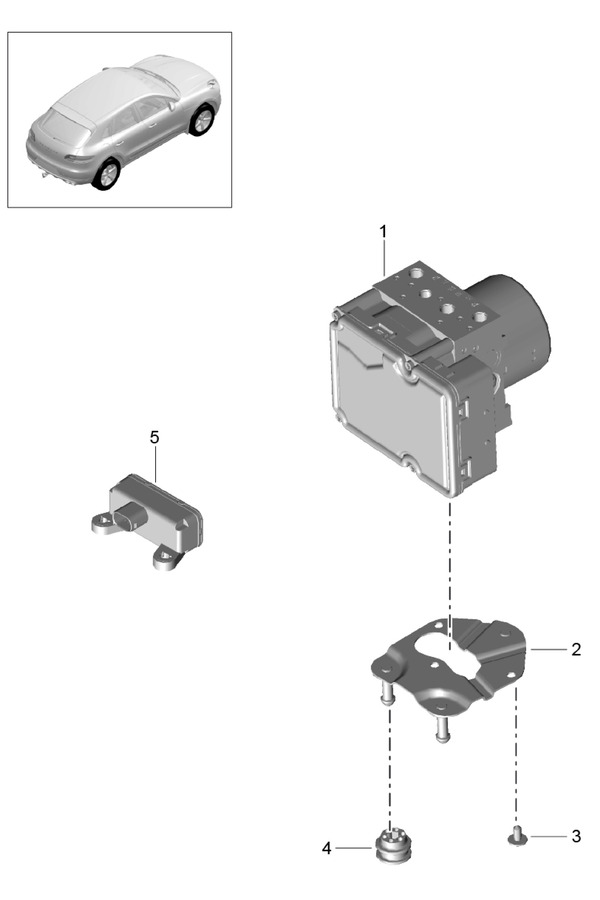 1
5
2
4
3