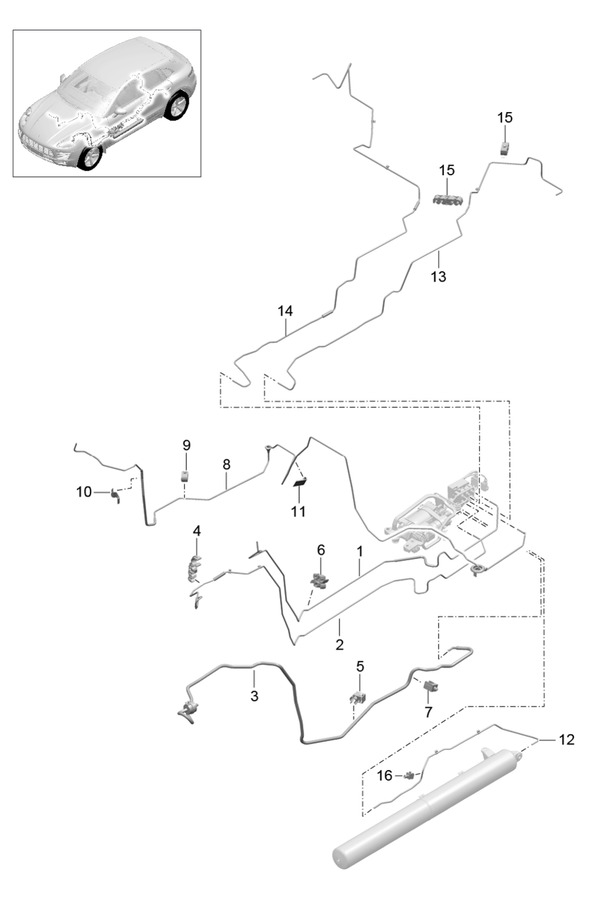 15
15
13
14
9
8
10
11
4
6
1
2
5
3
7
12
16