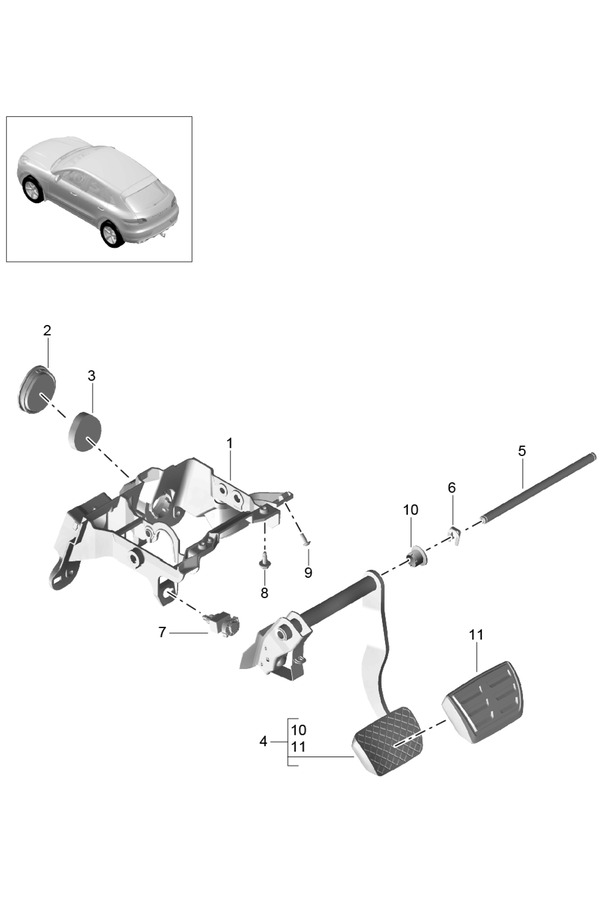 2
3
1
5
6
10
9
8
7
11
4
10
11