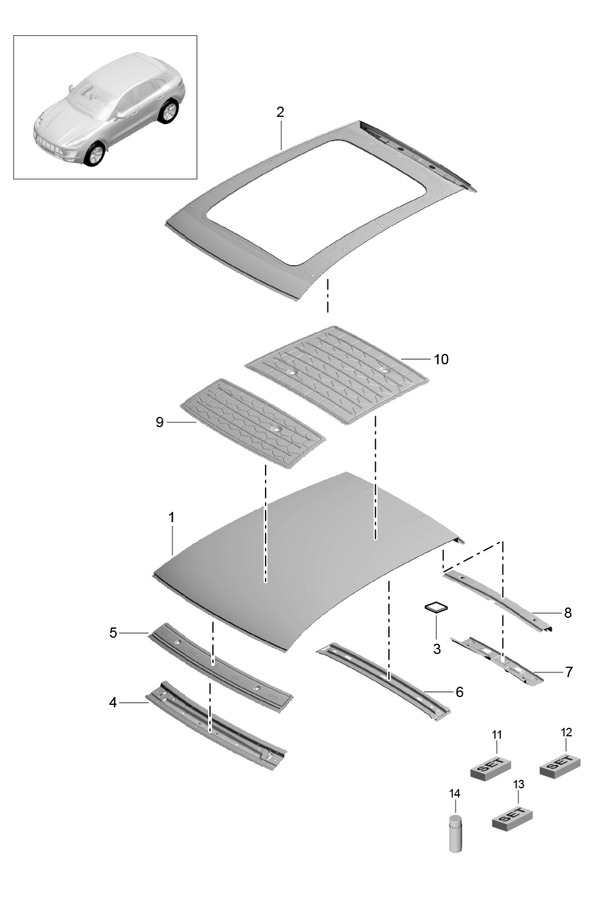 2
10
9
1
8
3
5
7
6
4
11
SET
12
SET
13
SET
14