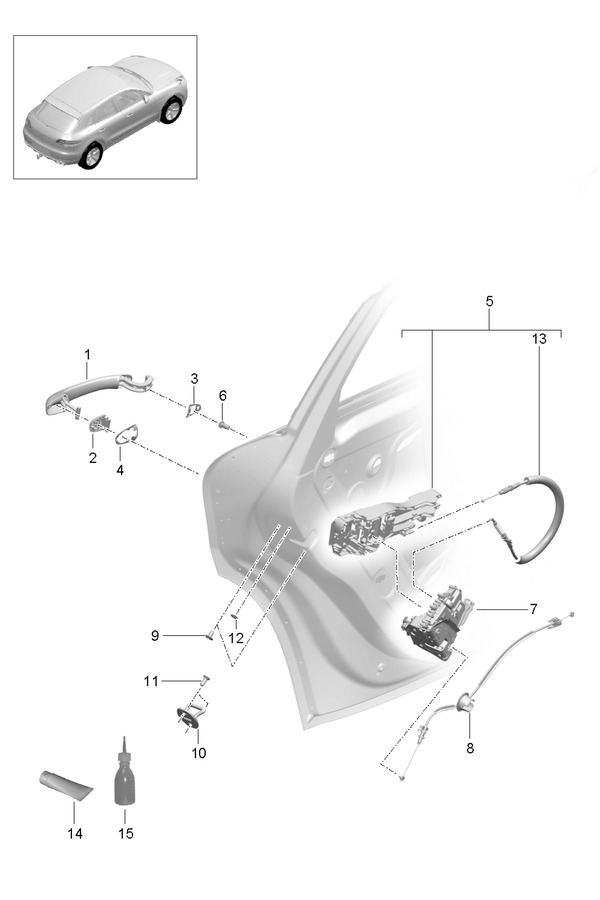 5
13
1
3
6
2
4
7
9
12
11
10
8
14
15