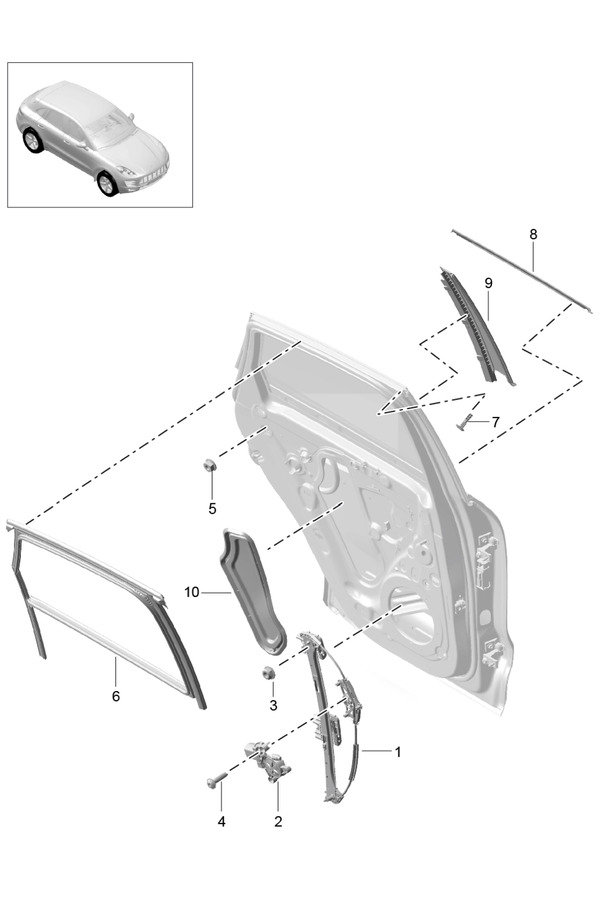 8
9
7
5
10
6
3
1
4
2