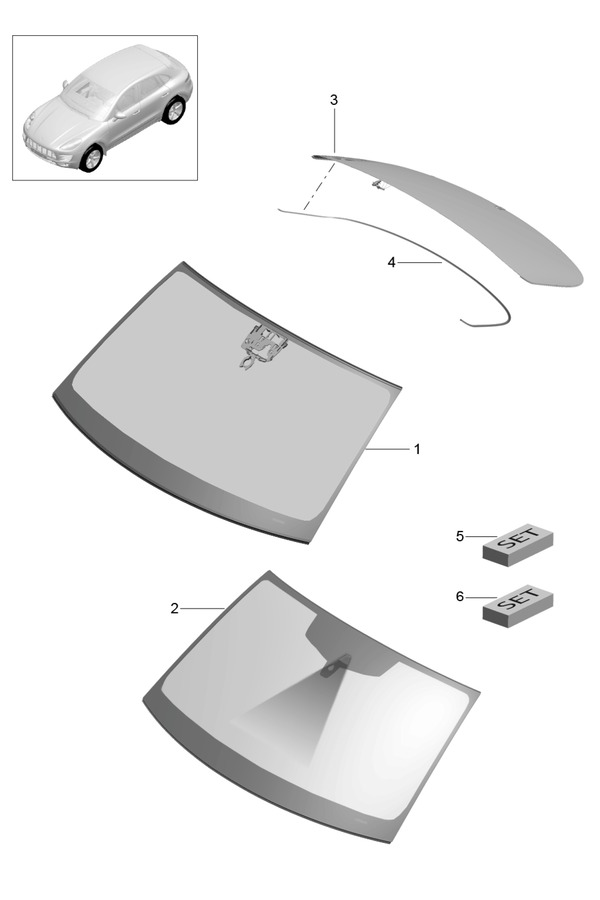 3

4

1

5 SET

6 SET

2