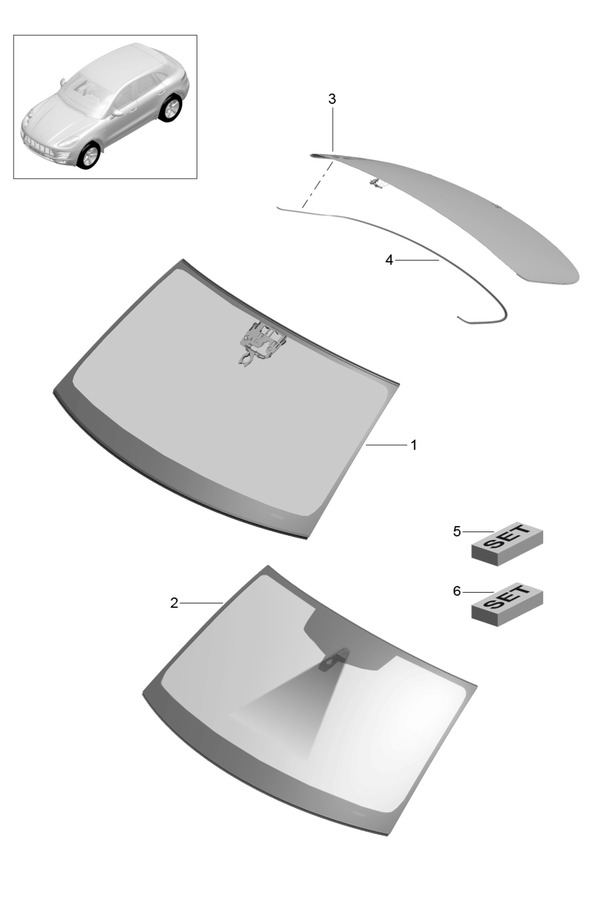 3

4

1

5
SET

6
SET

2