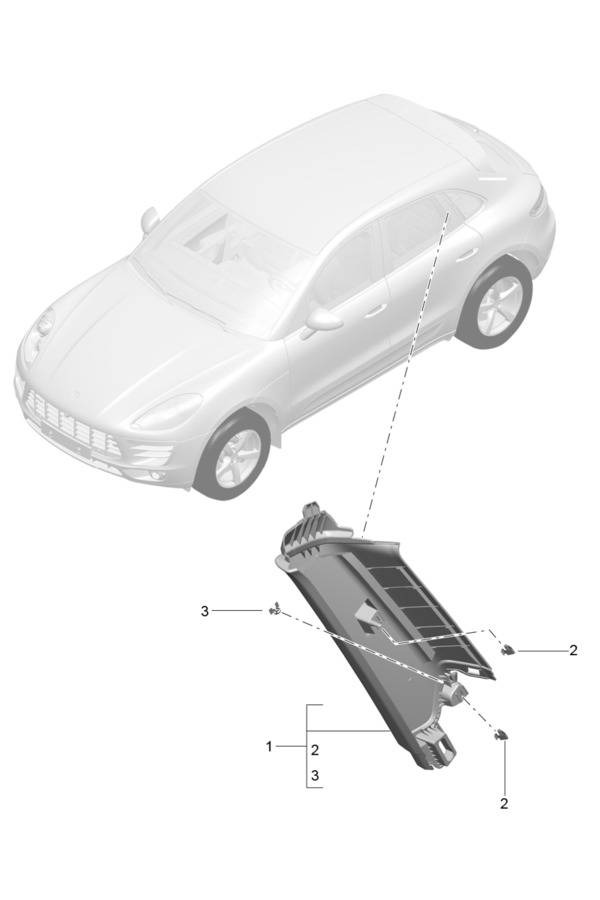 3
2
1
2
3
2