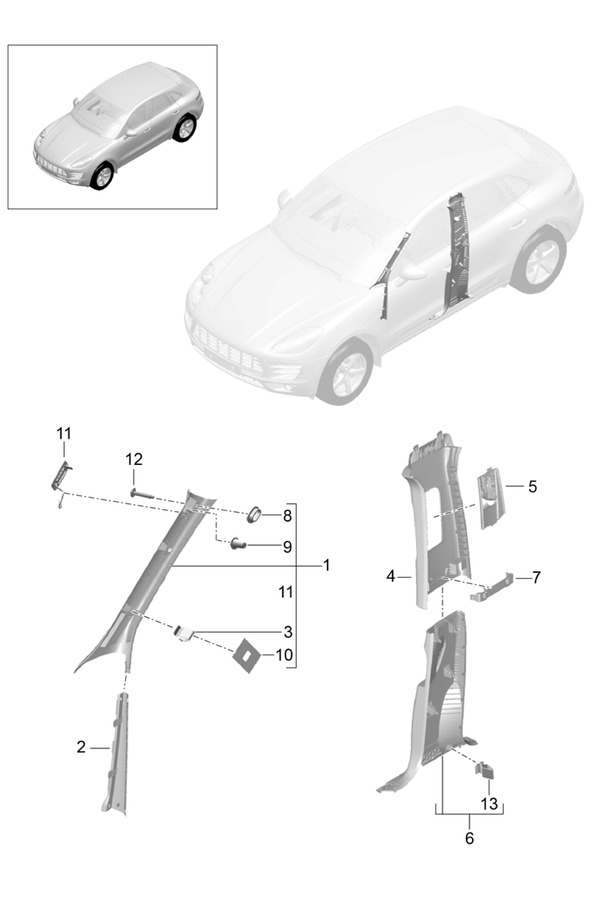 11
12
8
9
1
11
3
10
2
5
4
7
13
6