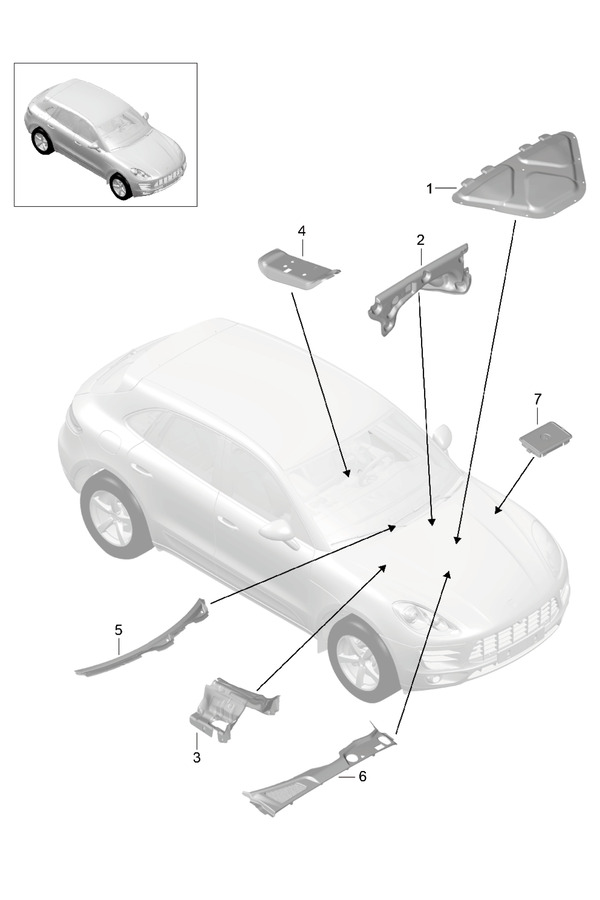 1
4
2
7
5
3
6