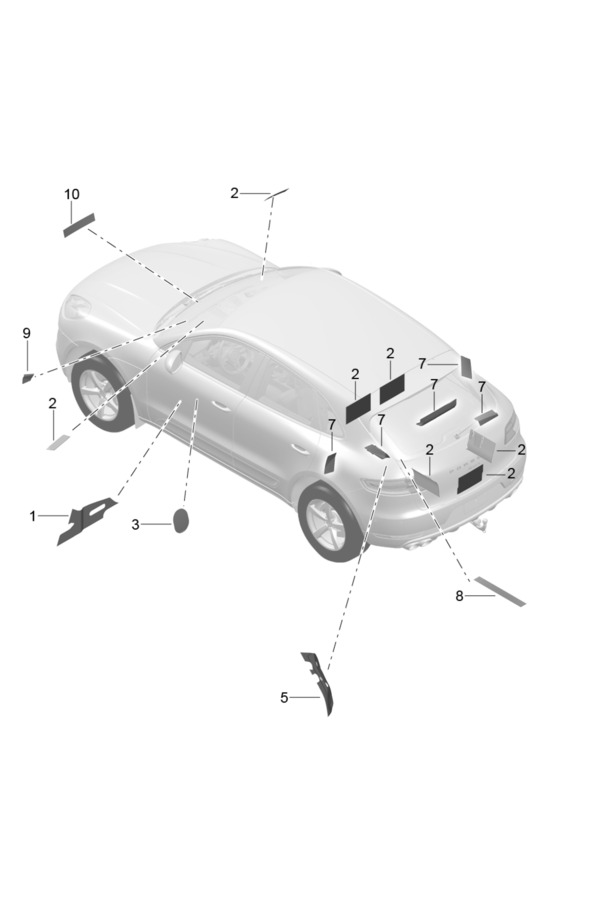 10
2
9
2
2
2
7
7
7
7
7
2
2
2
1
3
8
5