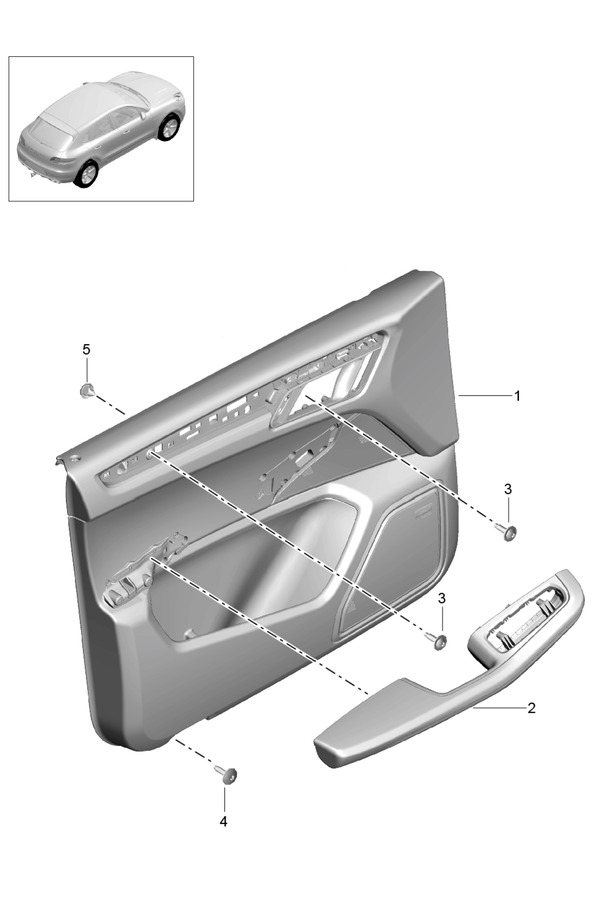 5
1
3
3
2
4