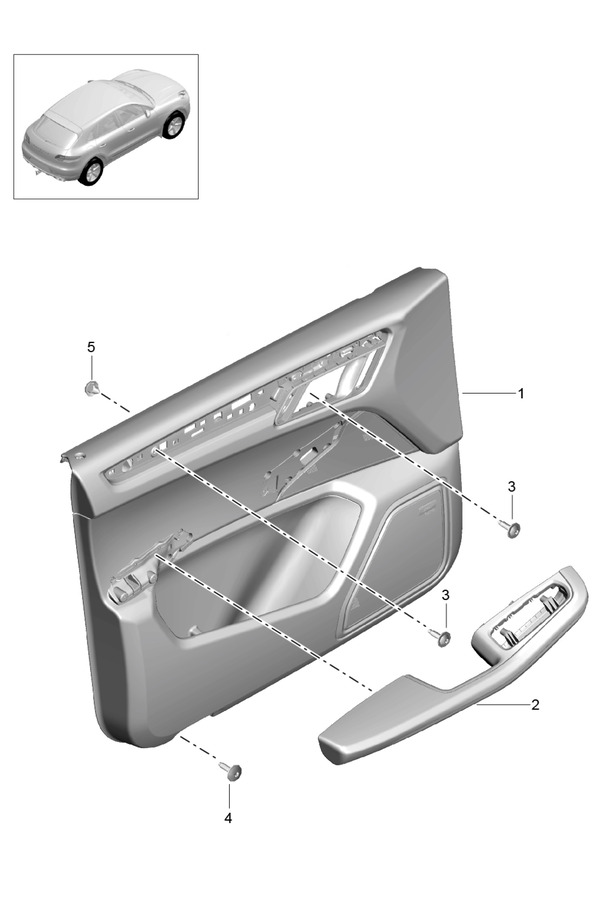 5
1
3
3
2
4