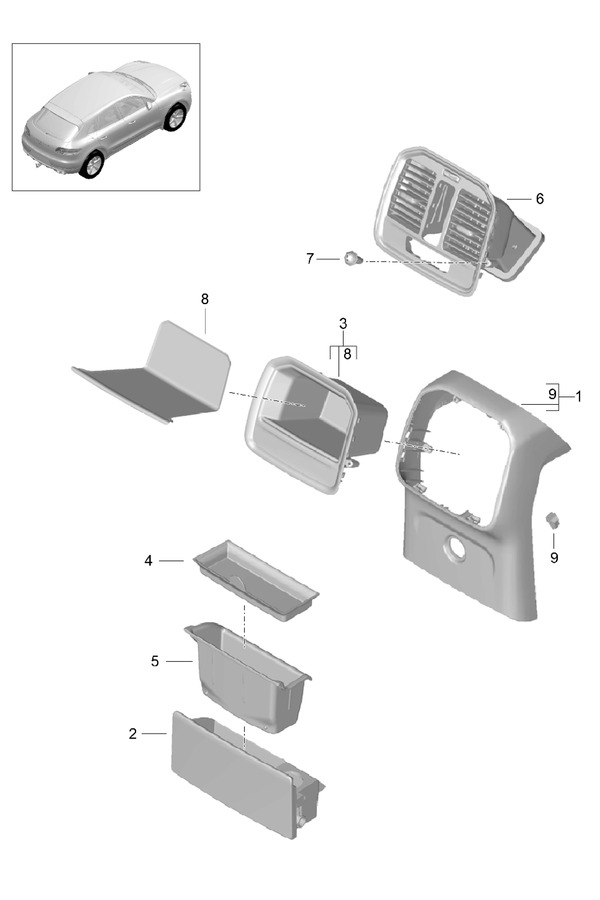 6

7

8

3

8

9

1

9

4

5

2