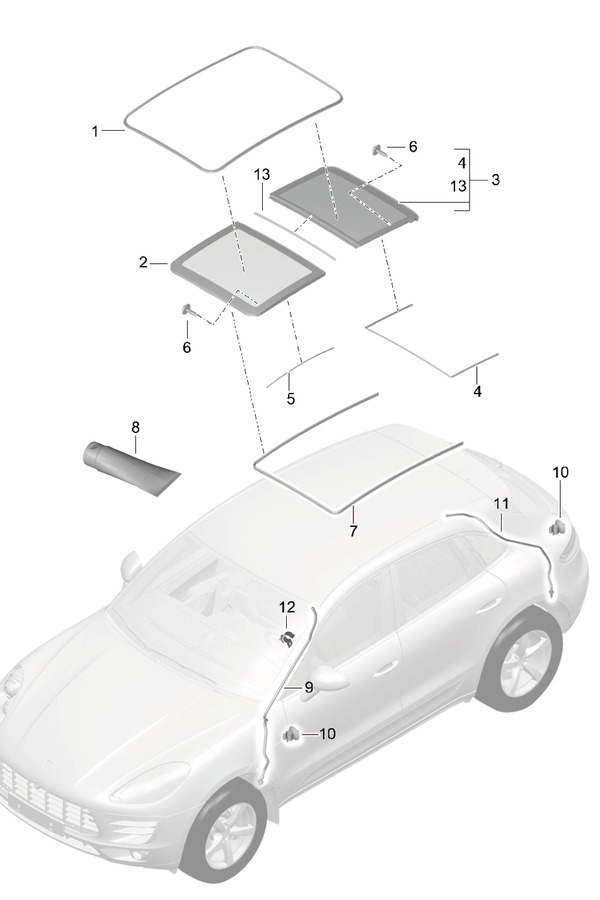 1
6
4
13
3
13
2
6
5
4
8
7
10
11
12
9
10