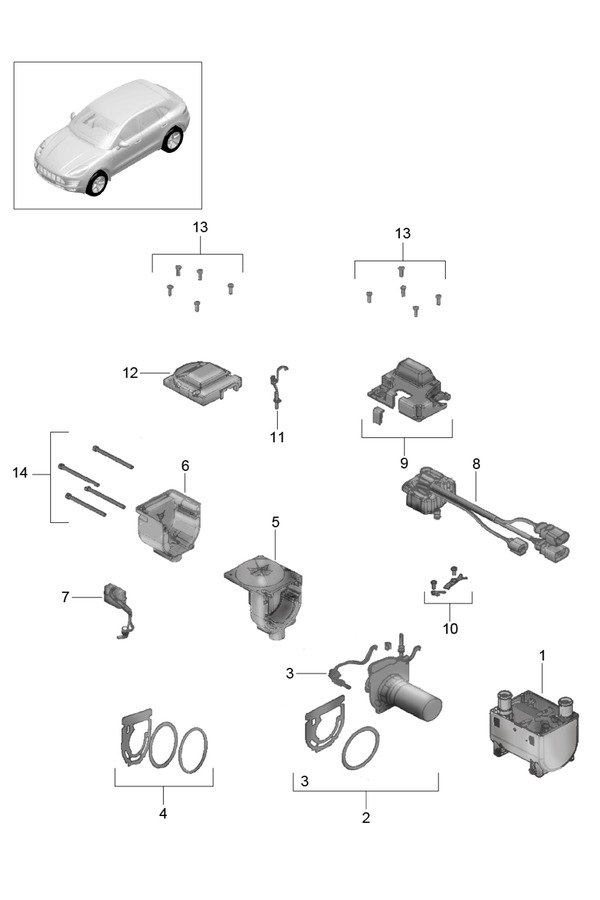 13
13
12
11
9
14
6
8
5
7
10
3
1
4
3
2