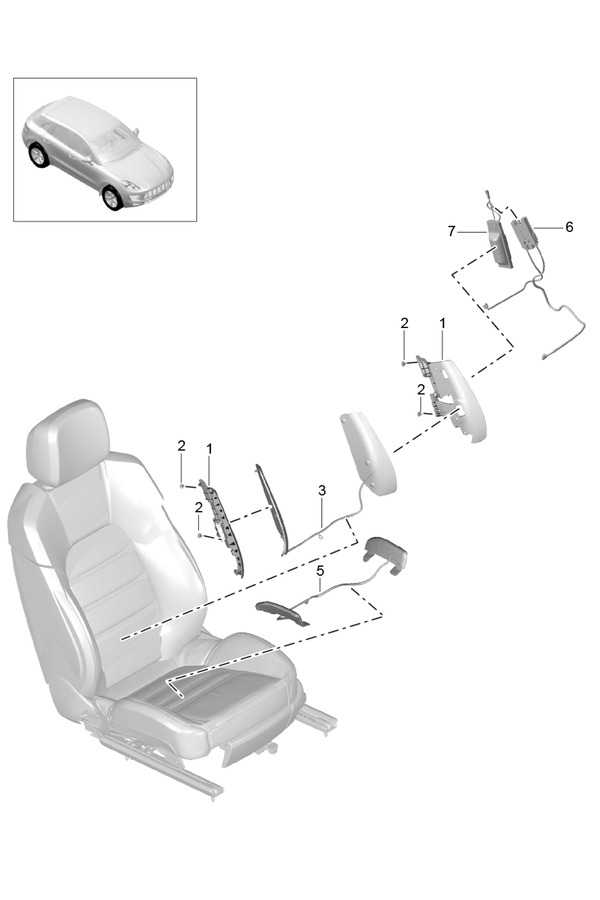 7
6
2
1
2
2
1
2
3
5