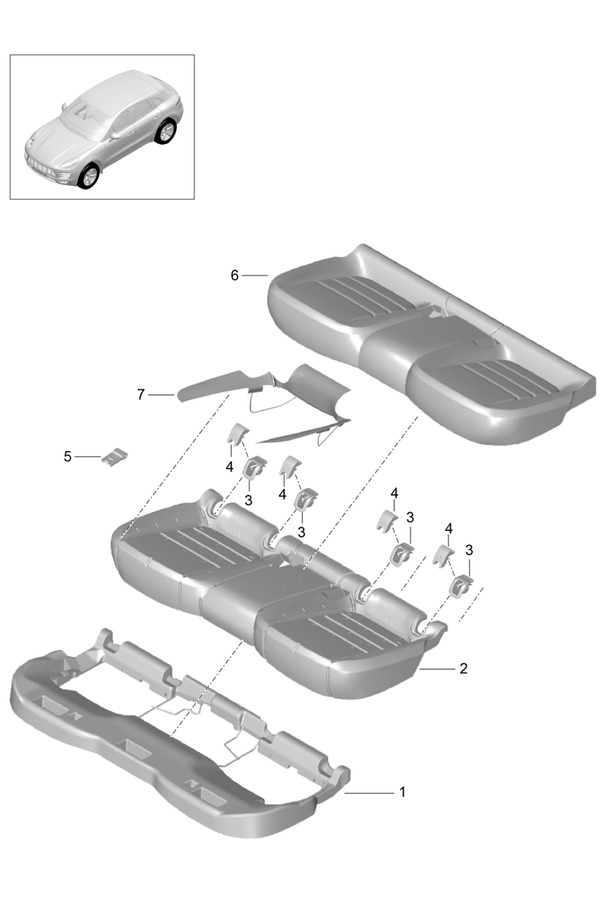 6
7
5
4
3
4
3
4
3
4
3
2
1