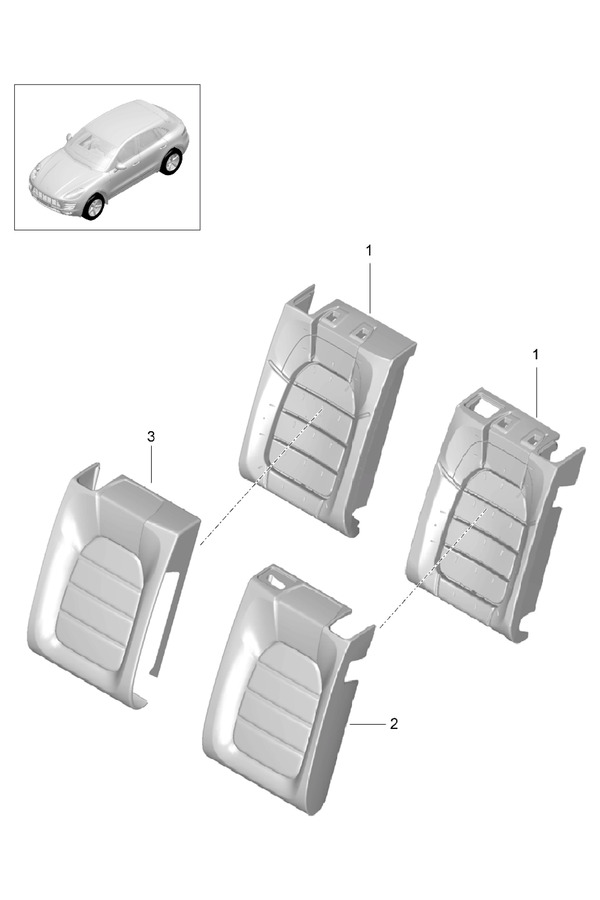 1
1
3
2