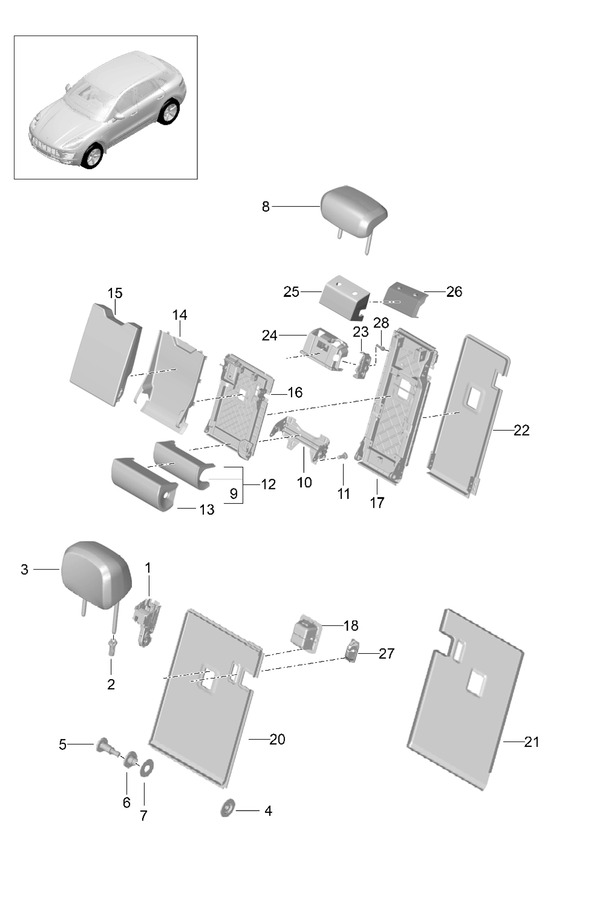 8
25
26
15
14
24
23
28
16
22
12
9
10
11
17
13
3
1
18
27
2
20
21
5
6
7
4