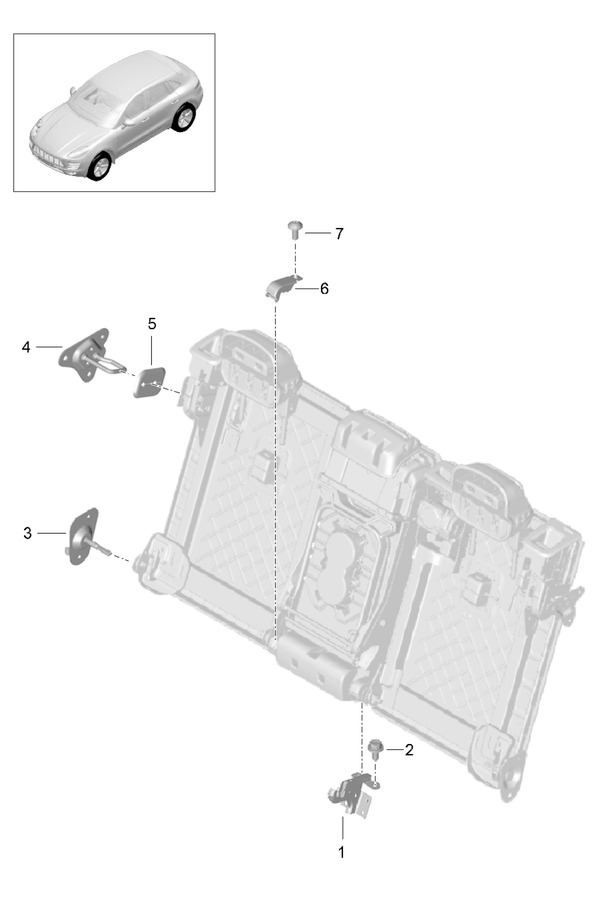 7
6
5
4
3
2
1