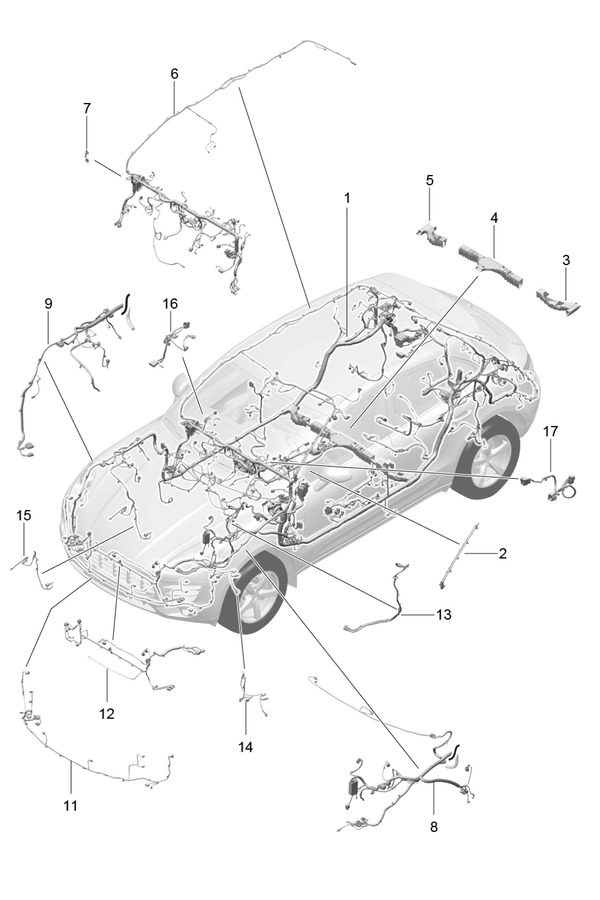 6
7
1
5
4
3
9
16
17
15
2
13
12
14
11
8