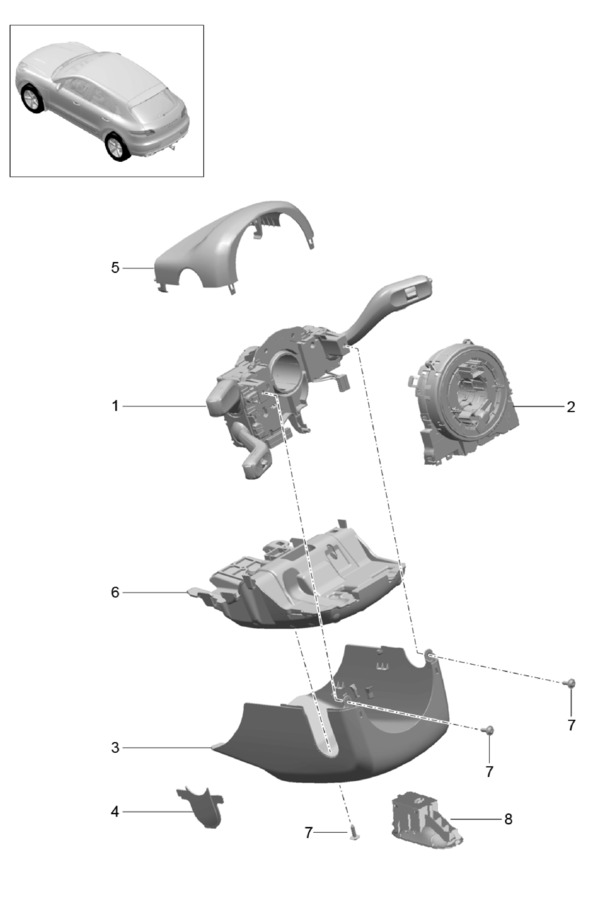 5
1
2
6
7
3
7
4
7
8