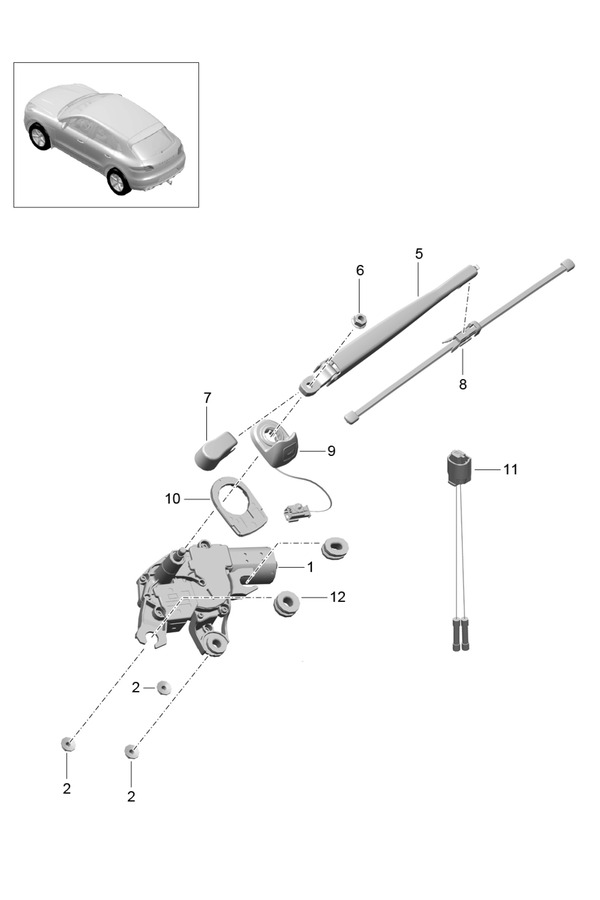 6
5
8
7
9
11
10
1
12
2
2
2