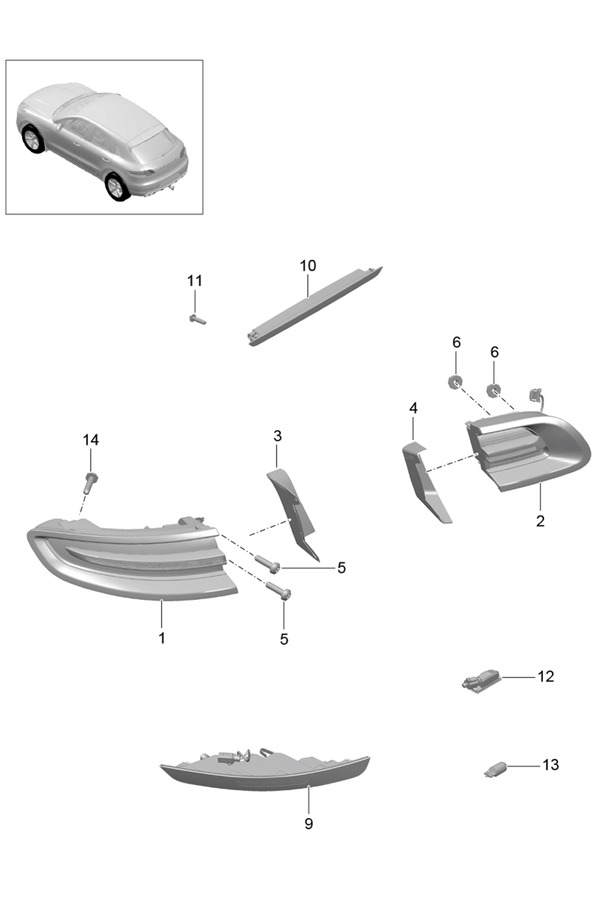 11
10
6
6
4
14
3
2
5
1
5
12
13
9