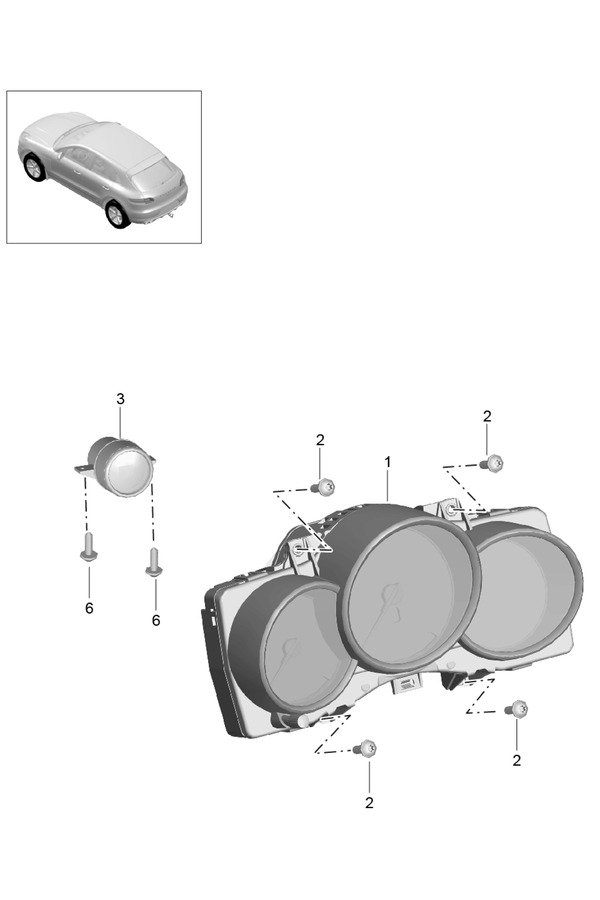 3

2

2

1

6

6

2

2