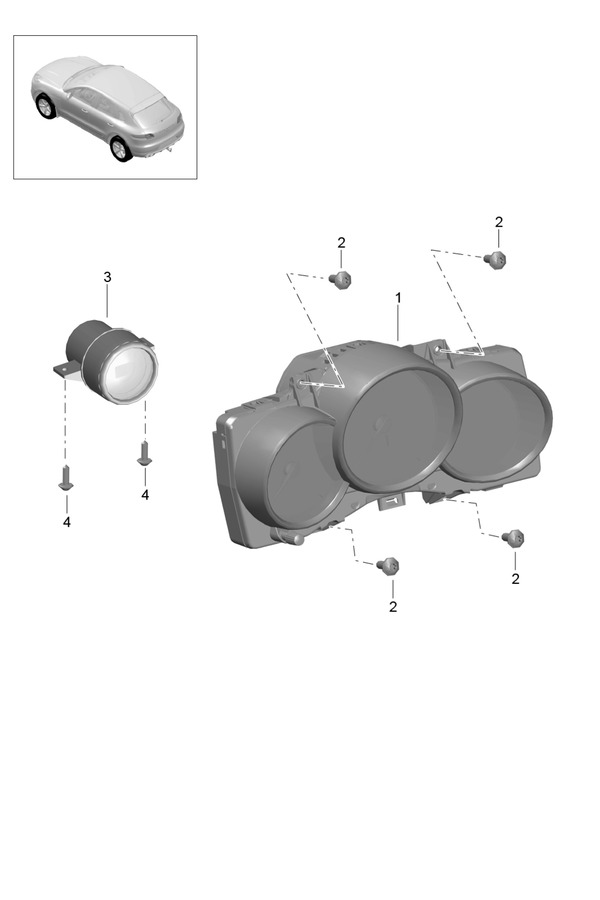 2
2
3
1
4
4
2
2