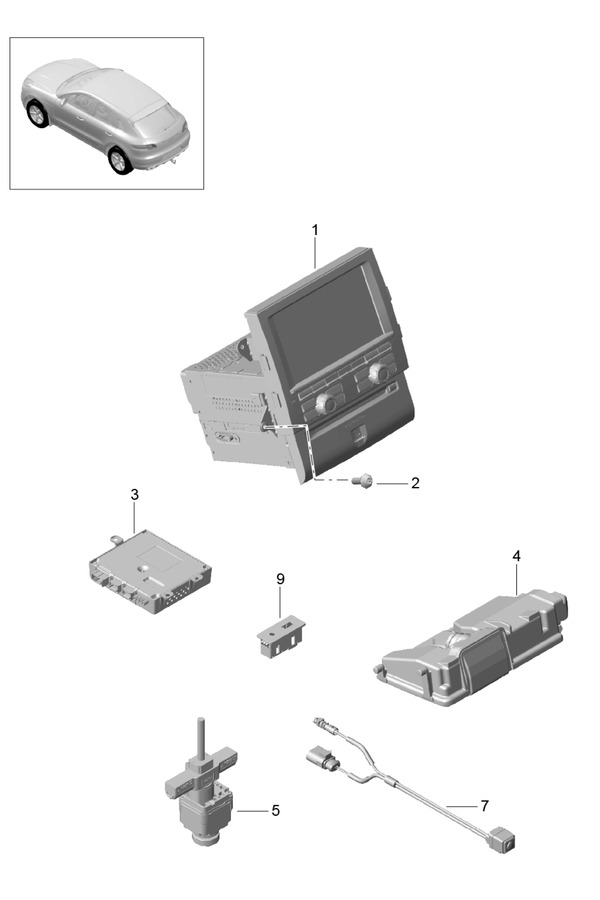 1
2
3
9
4
5
7