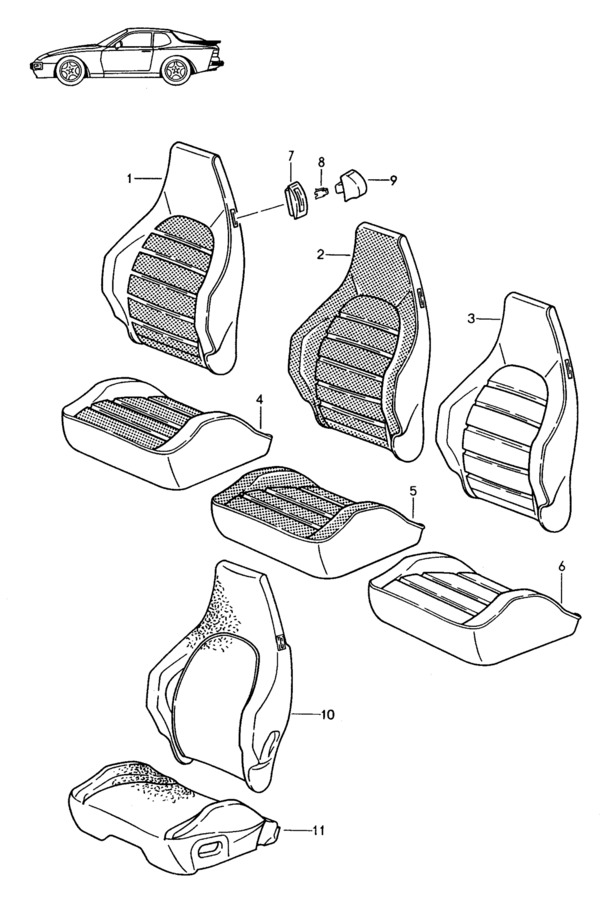 1
7
8
9
2
3
4
5
6
10
11