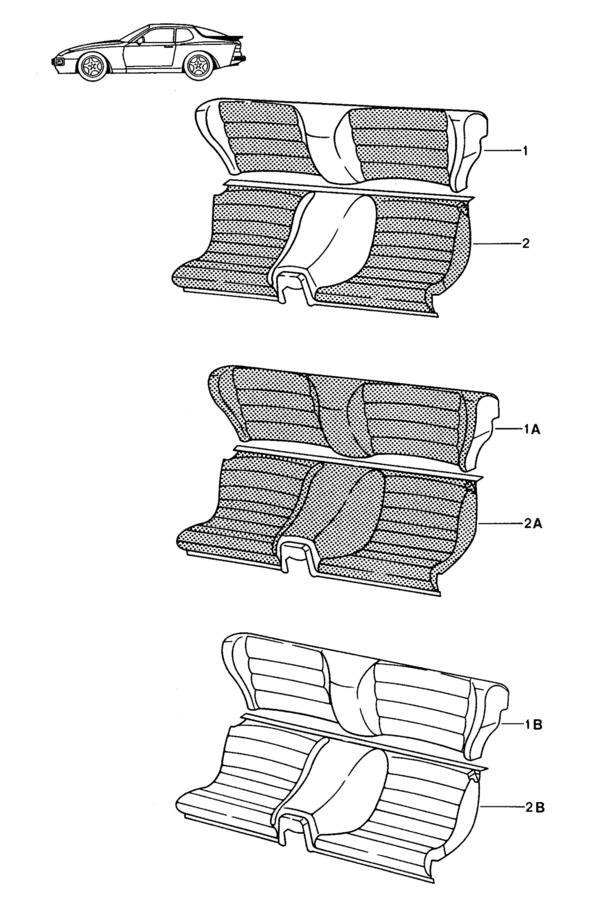 1
2
1A
2A
1B
2B