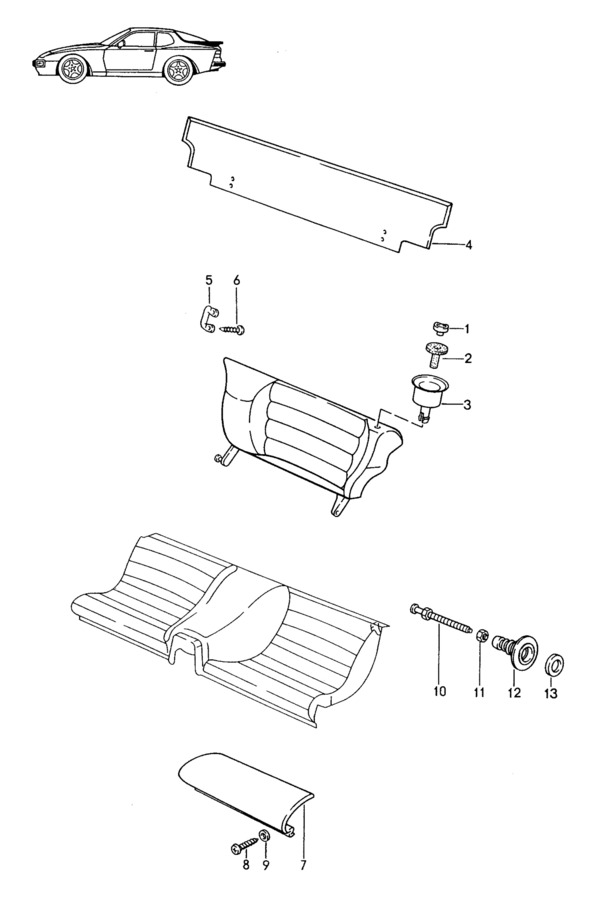 4
5
6
1
2
3
10
11
12
13
8
9
7