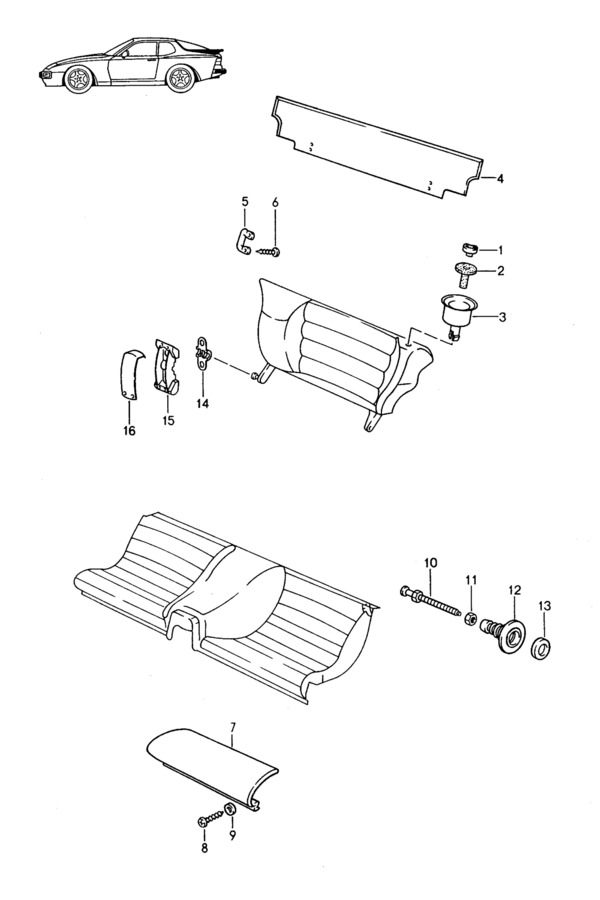 4
5
6
1
2
3
14
15
16
10
11
12
13
7
8
9