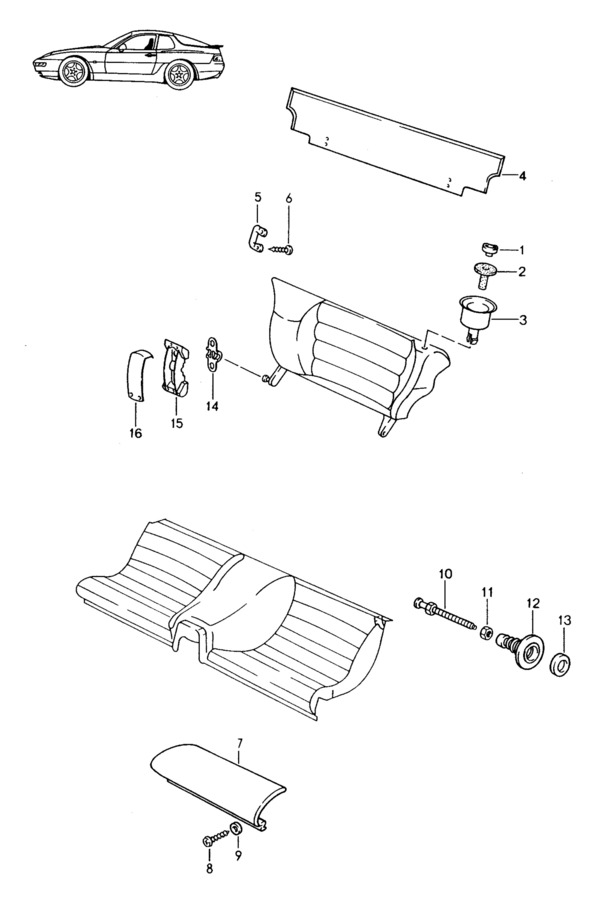 4
5
6
1
2
3
14
15
16
10
11
12
13
7
8
9