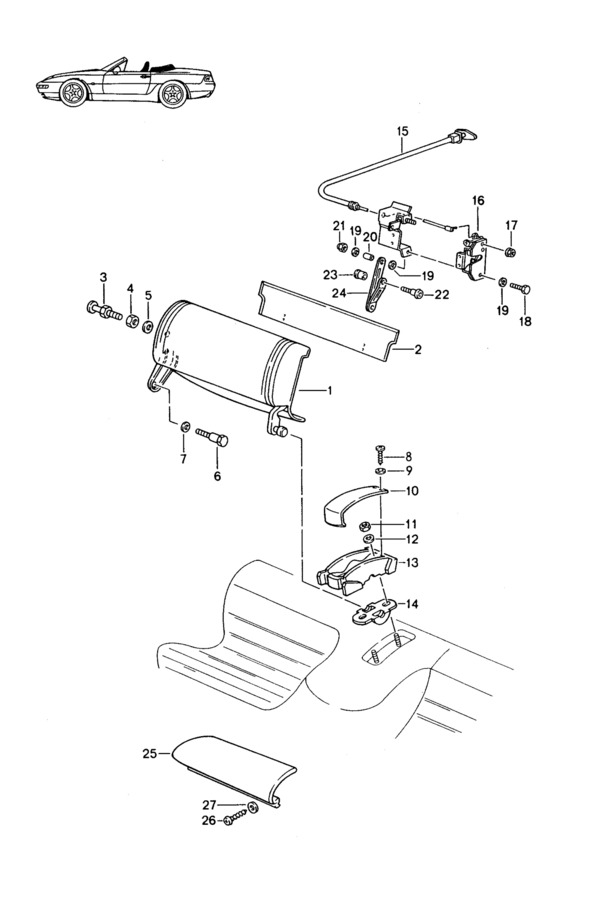 15
16
17
21
19
20
23
19
24
22
19
18
3
4
5
2
1
7
6
8
9
10
11
12
13
14
25
27
26